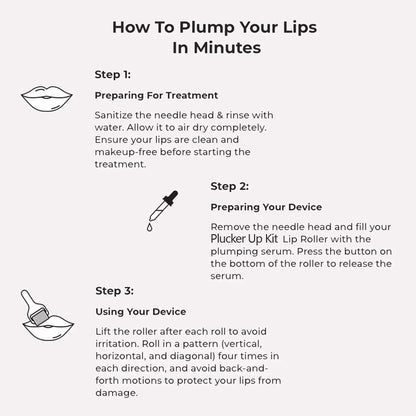 How To Plump Your Lips In Minutes

Step 1:

Preparing For Treatment

Sanitize the needle head & rinse with water. Allow it to air dry completely. Ensure your lips are clean and makeup-free before starting the treatment.

Step 2:

Preparing Your Device

Remove the needle head and fill your Plucker Up Kit Lip Roller with the plumping serum. Press the button on the bottom of the roller to release the serum.

Step 3:

Using Your Device

Lift the roller after each roll to avoid irritation. Roll in a pattern (vertical, horizontal, and diagonal) four times in each direction, and avoid back-and-forth motions to protect your lips from damage.