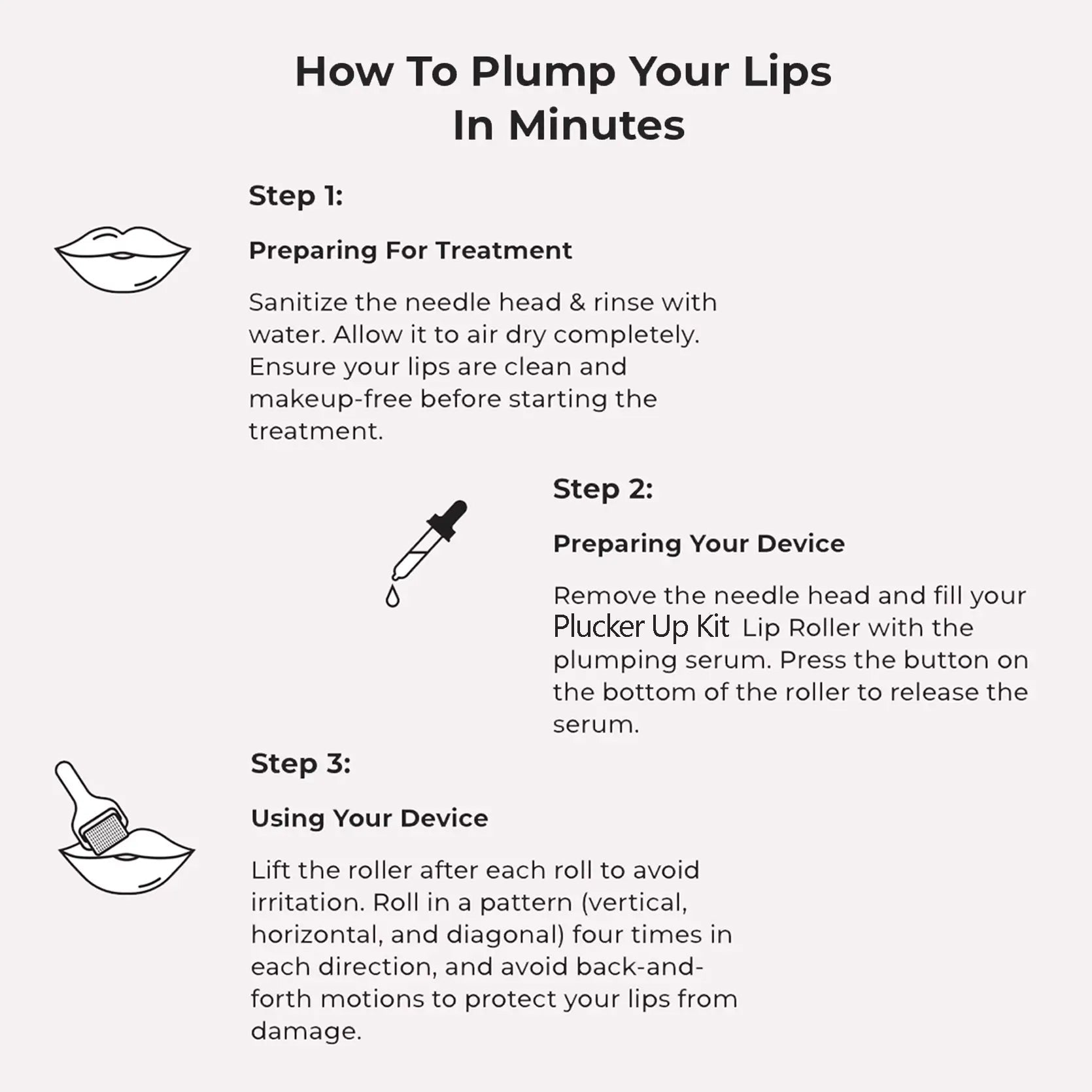 How To Plump Your Lips In Minutes

Step 1:

Preparing For Treatment

Sanitize the needle head & rinse with water. Allow it to air dry completely. Ensure your lips are clean and makeup-free before starting the treatment.

Step 2:

Preparing Your Device

Remove the needle head and fill your Plucker Up Kit Lip Roller with the plumping serum. Press the button on the bottom of the roller to release the serum.

Step 3:

Using Your Device

Lift the roller after each roll to avoid irritation. Roll in a pattern (vertical, horizontal, and diagonal) four times in each direction, and avoid back-and-forth motions to protect your lips from damage.