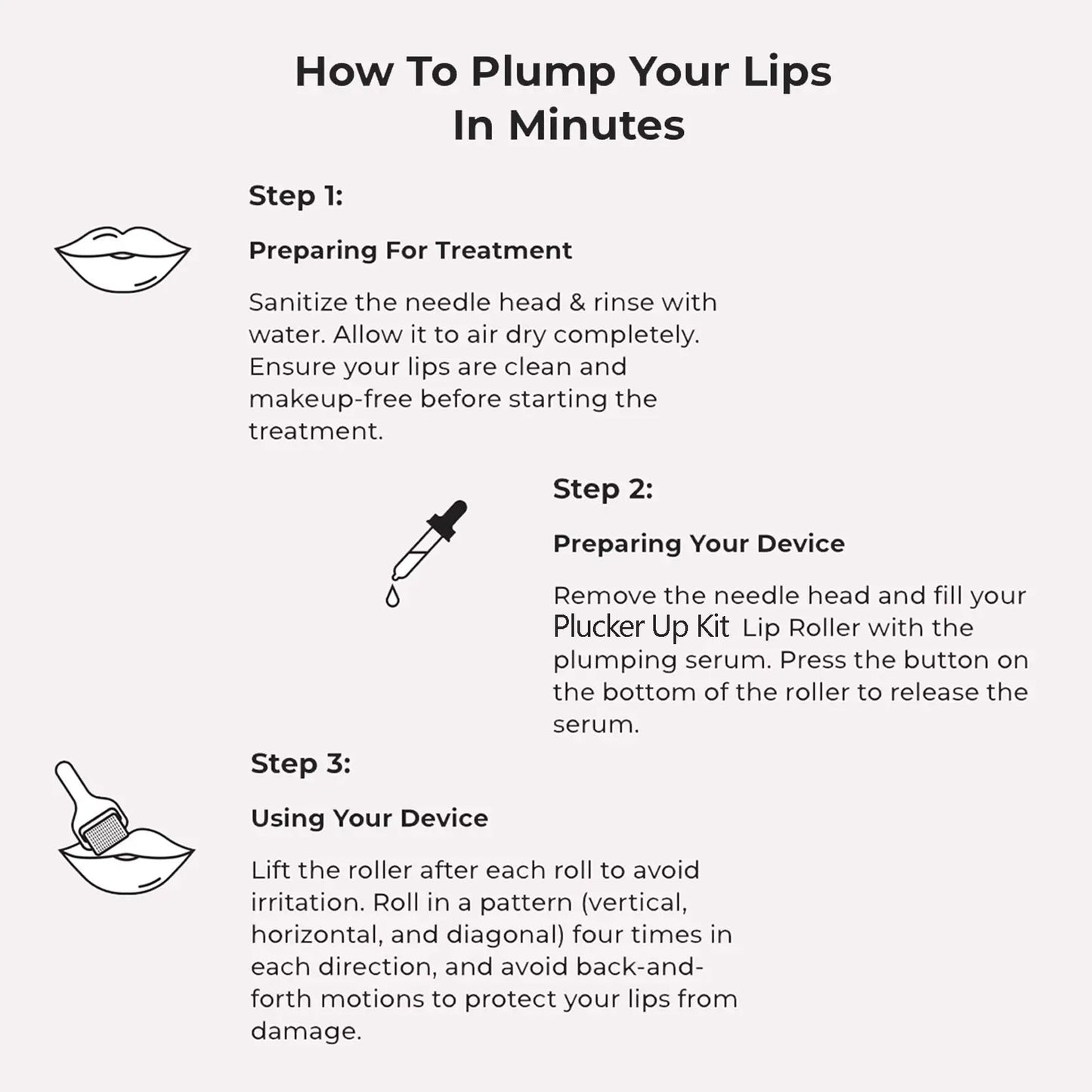 How To Plump Your Lips In Minutes

Step 1:

Preparing For Treatment

Sanitize the needle head & rinse with water. Allow it to air dry completely. Ensure your lips are clean and makeup-free before starting the treatment.

Step 2:

Preparing Your Device

Remove the needle head and fill your Plucker Up Kit Lip Roller with the plumping serum. Press the button on the bottom of the roller to release the serum.

Step 3:

Using Your Device

Lift the roller after each roll to avoid irritation. Roll in a pattern (vertical, horizontal, and diagonal) four times in each direction, and avoid back-and-forth motions to protect your lips from damage.