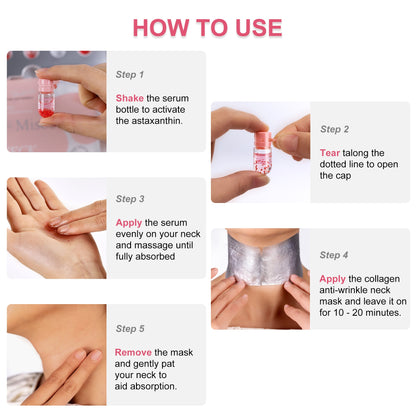 HOW TO USE

Step 1

Shake the serum bottle to activate the astaxanthin.

Step 2

Tear talong the dotted line to open the cap

Step 3

Apply the serum evenly on your neck and massage until fully absorbed

Step 4

Apply the collagen anti-wrinkle neck mask and leave it on for 10 - 20 minutes.

Step 5

Remove the mask and gently pat your neck to aid absorption.